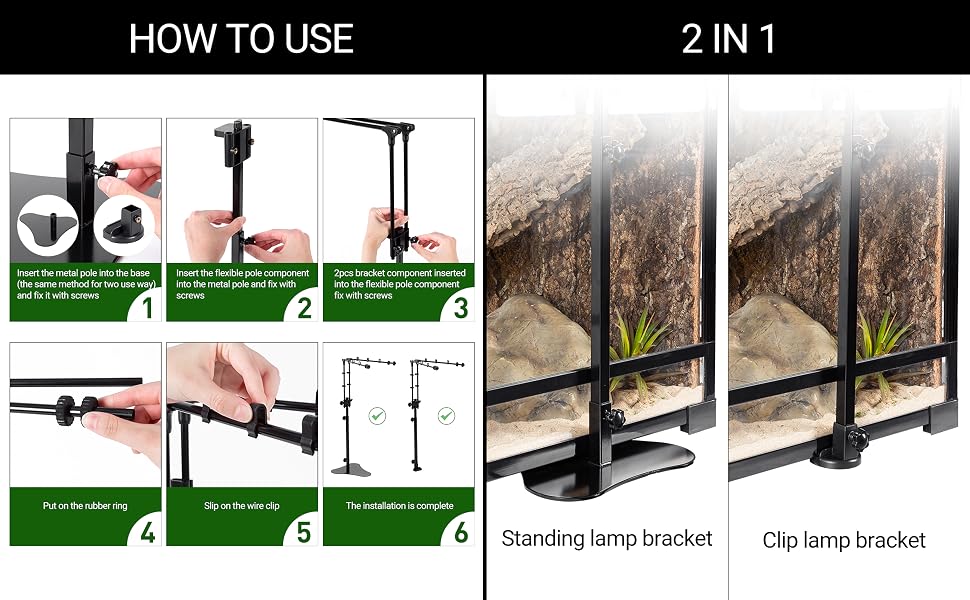 HOW TO USE

Insert the metal pole into the base (the same method for two use way) and fix it with screws

1

Insert the flexible pole component into the metal pole and fix with screws

2

2pcs bracket component inserted into the flexible pole component fix with screws

3

Put on the rubber ring

4

Slip on the wire clip

5

The installation is complete

6

2 IN 1

Standing lamp bracket

Clip lamp bracket